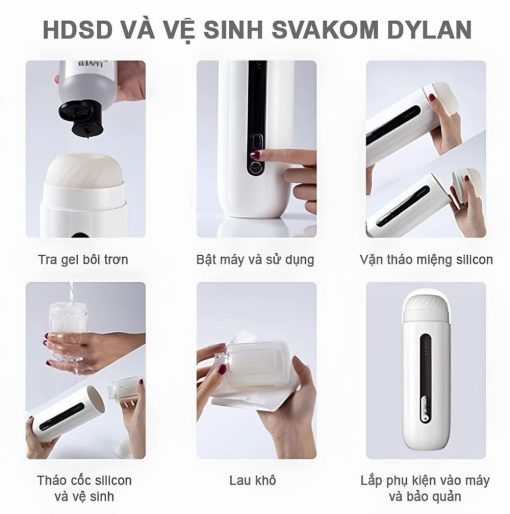 HDSD VÀ VỆ SINH SVAKOM DYLAN

Tra gel bôi trơn

Bật máy và sử dụng

Vặn tháo miệng silicon

Tháo cốc silicon và vệ sinh

Lau khô

Lắp phụ kiện vào máy và bảo quản